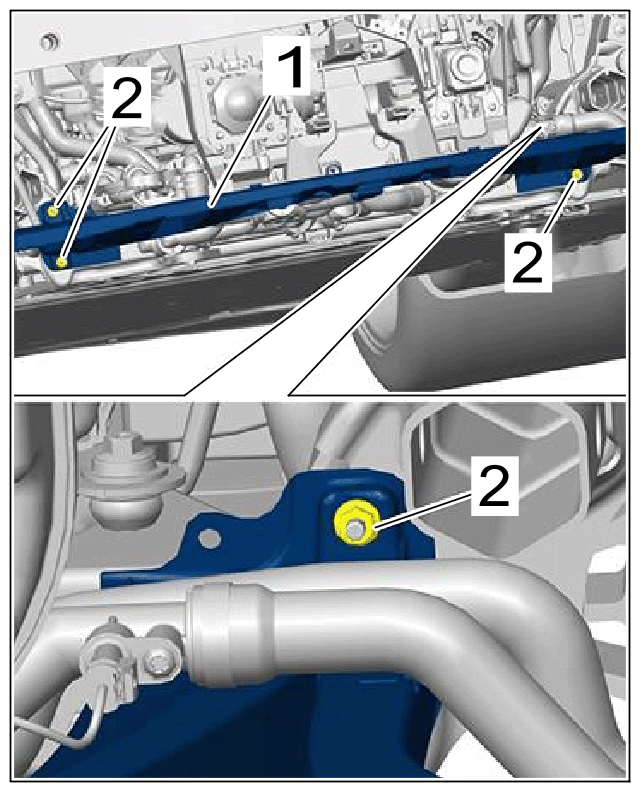 2
1
2
2