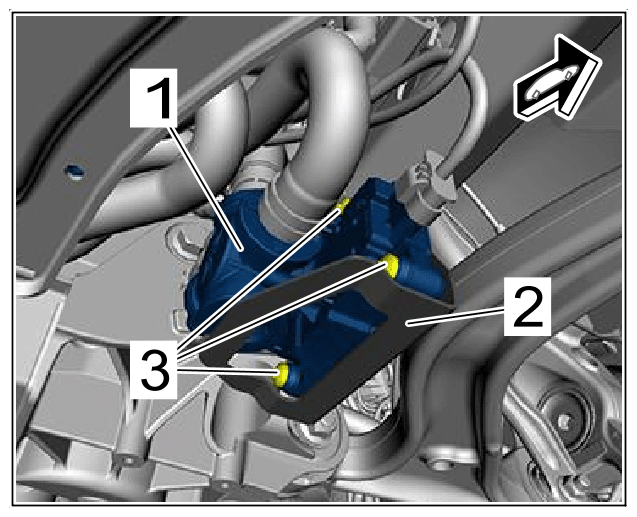 1
2
3