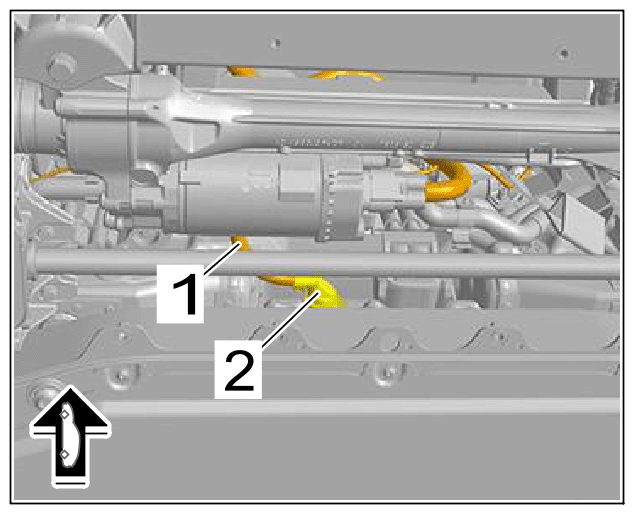 1
2