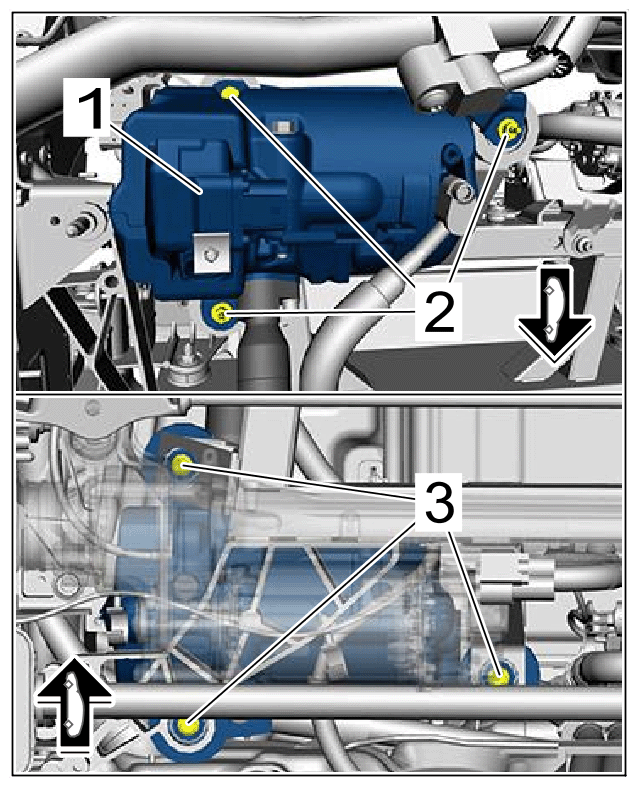 1
2
3