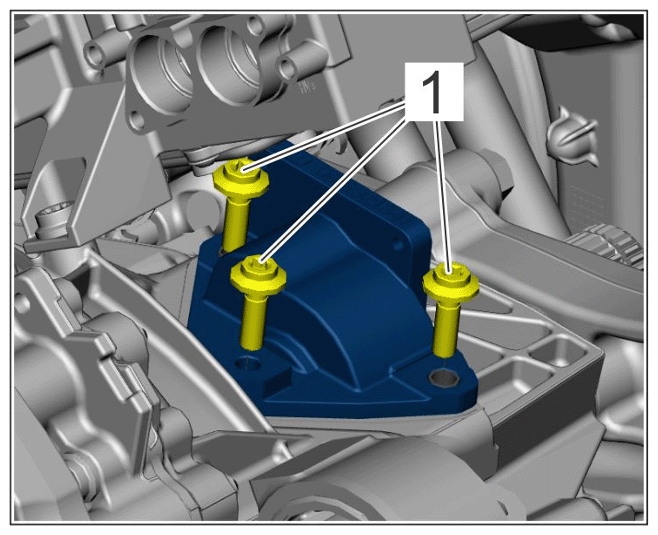 1