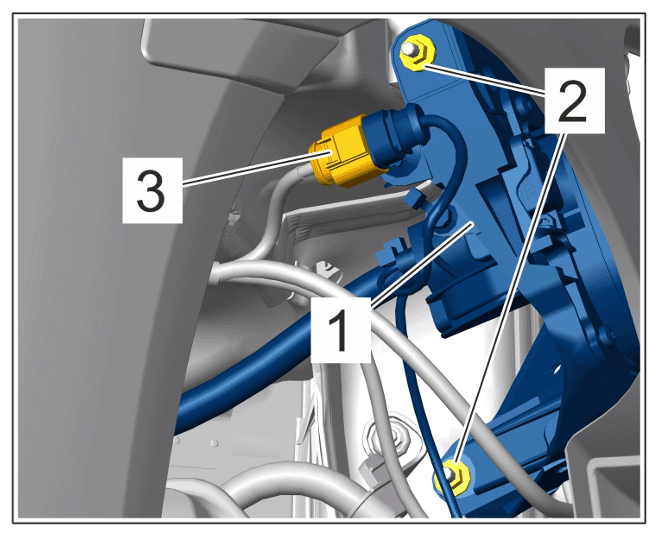 2
3
1