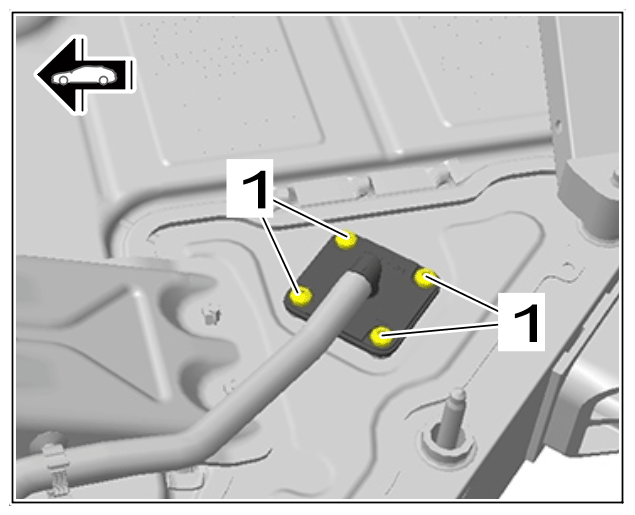 1

1