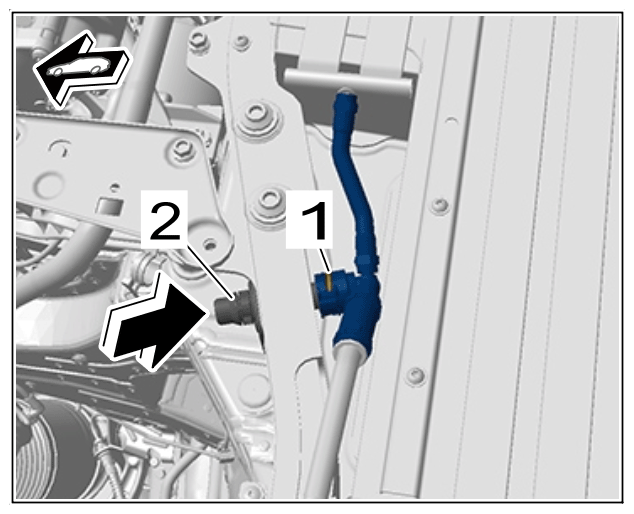 2
1