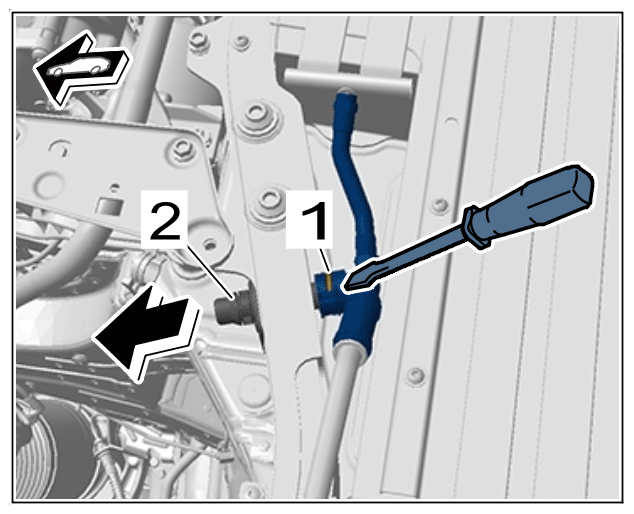 2
1