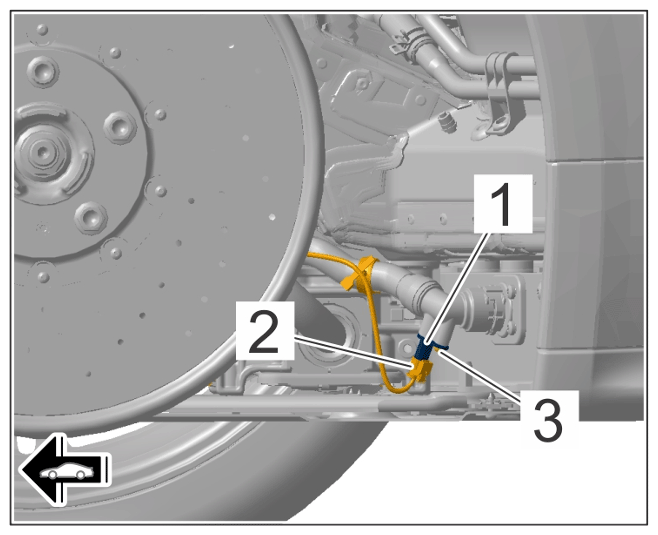 1
2
3