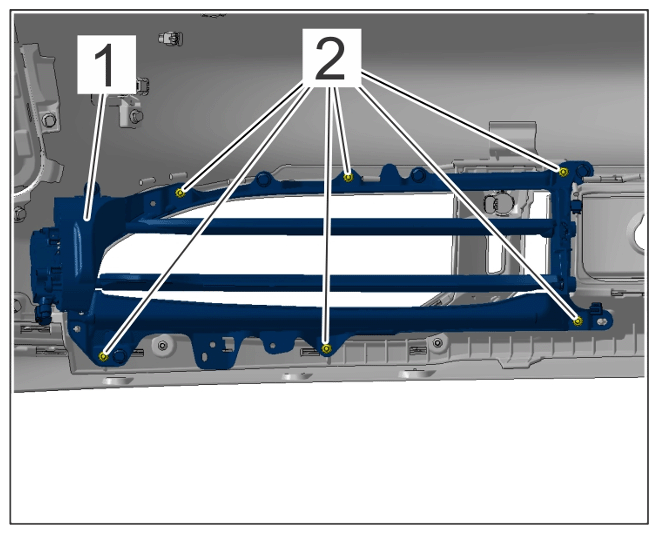 1
2