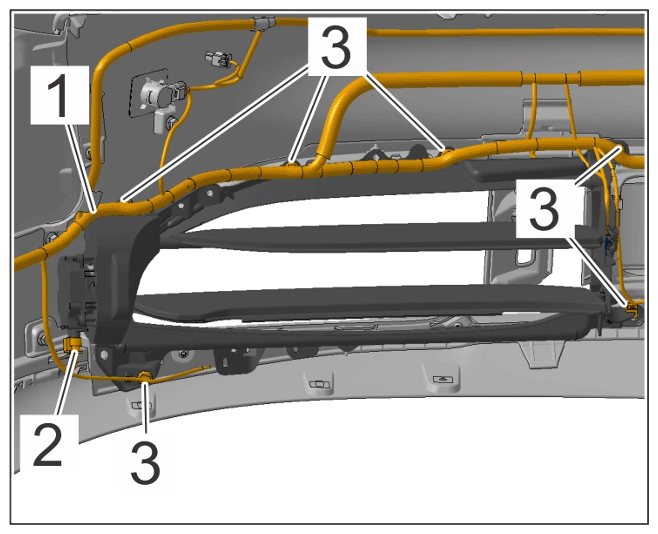 1
3
3
2
3