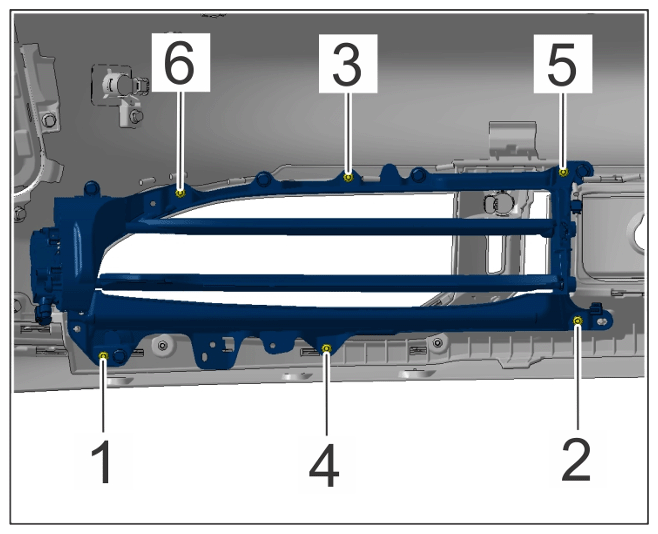 6
3
5
1
4
2