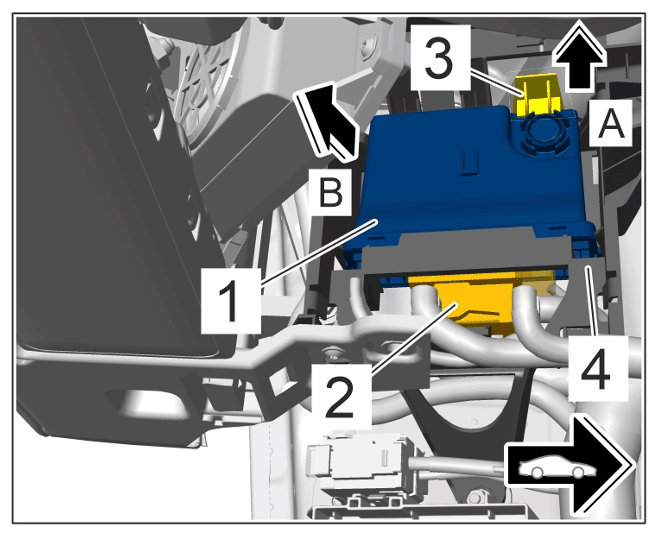 3
A
B
1
2
4