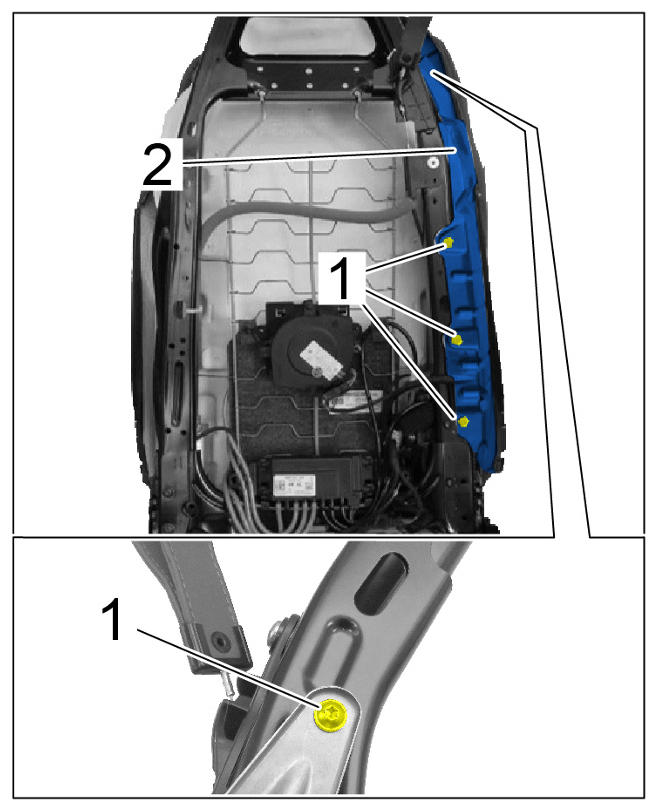 2
1
1