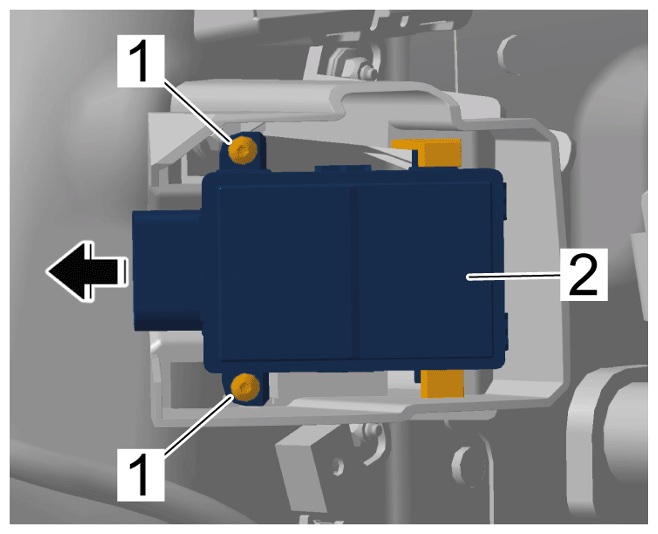 1
2
1