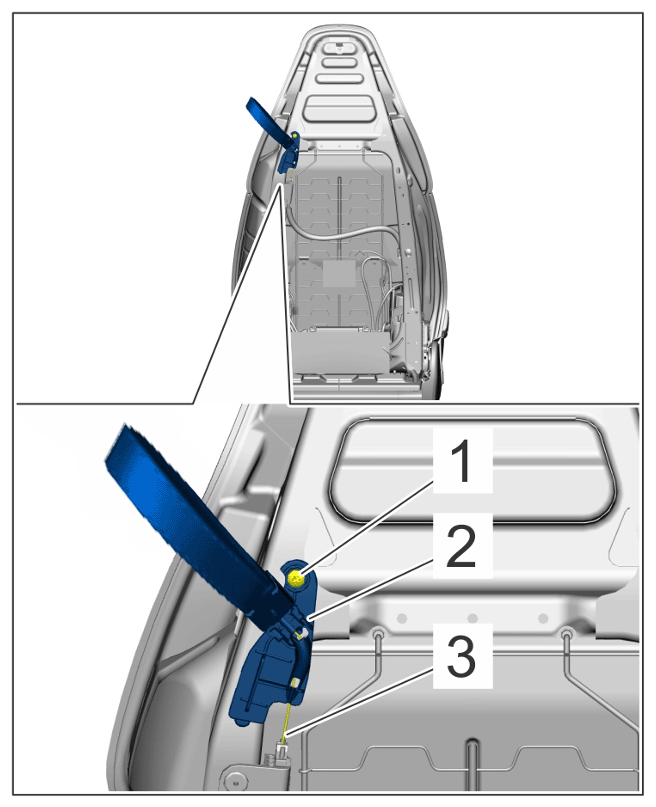 1
2
3