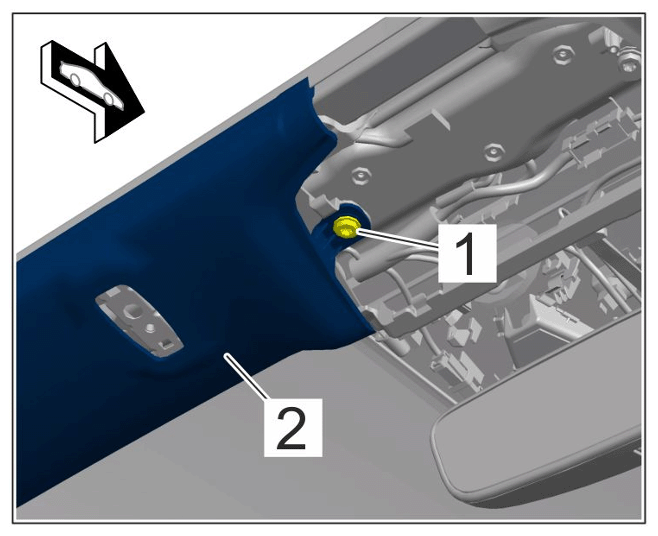 1

2