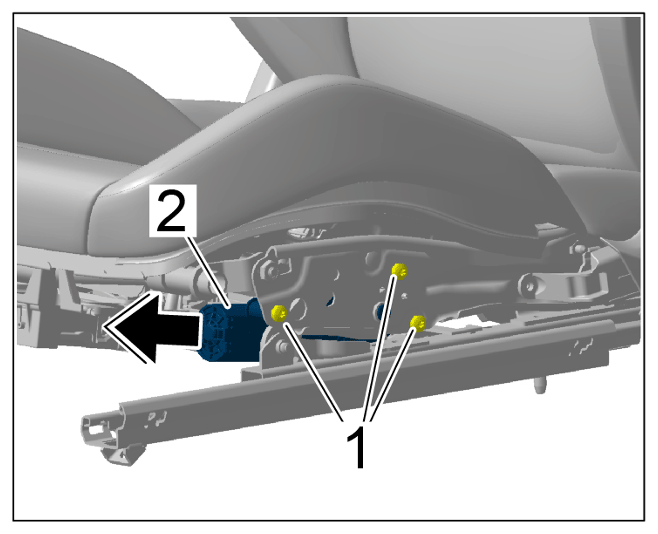 2
1