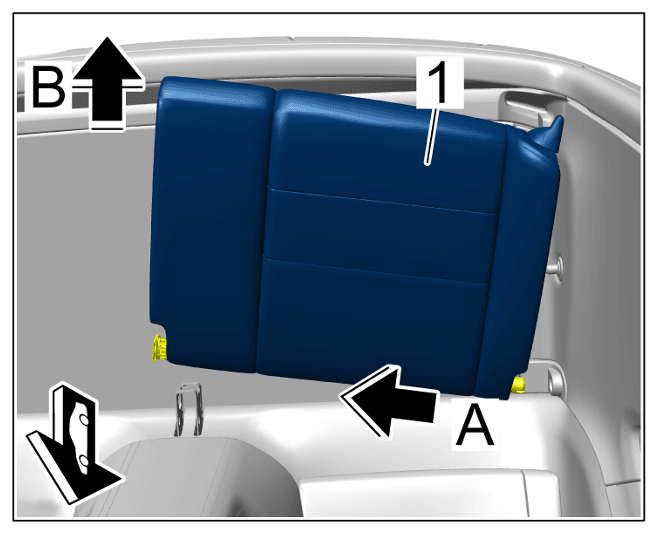 B
1
A