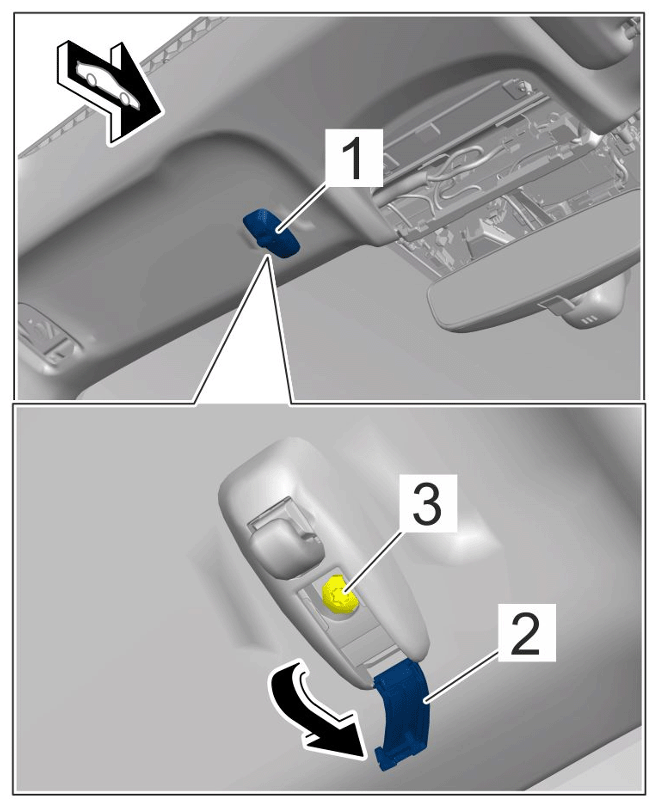 1

3

2