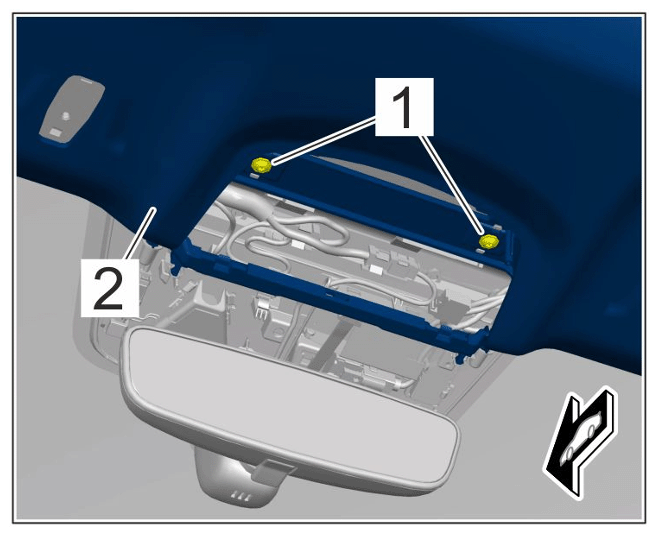 1
2