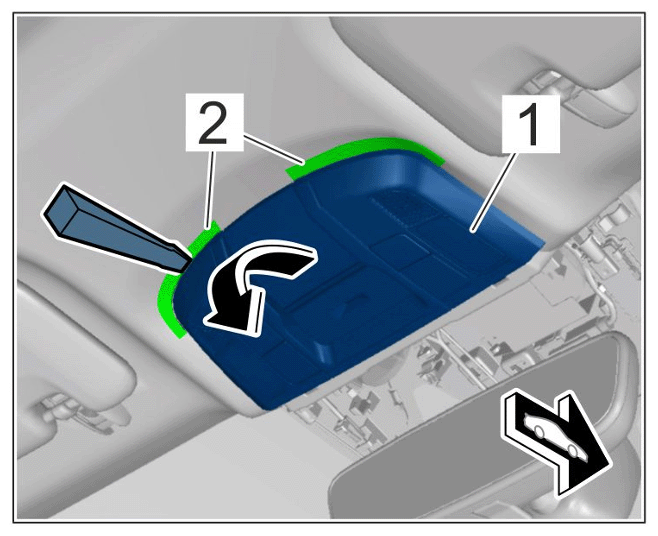 2
1