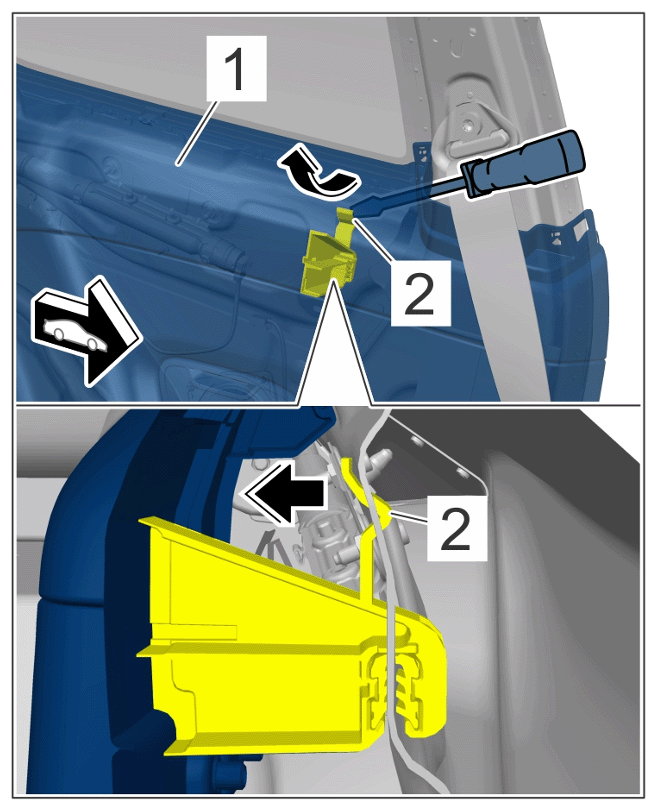 1

2

2