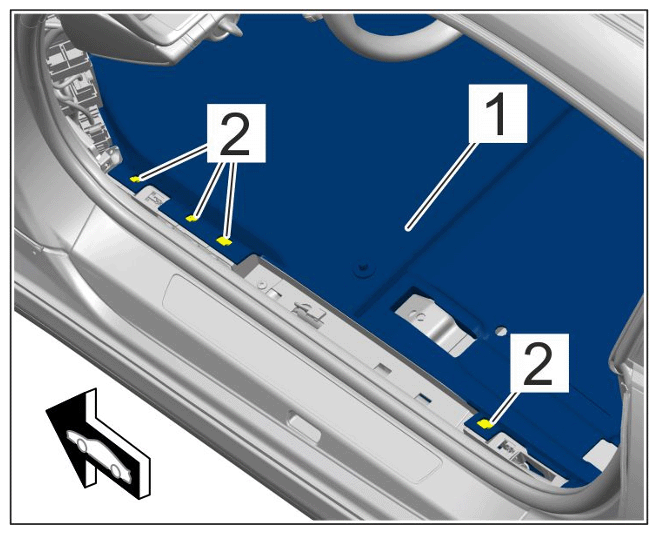 2
1
2