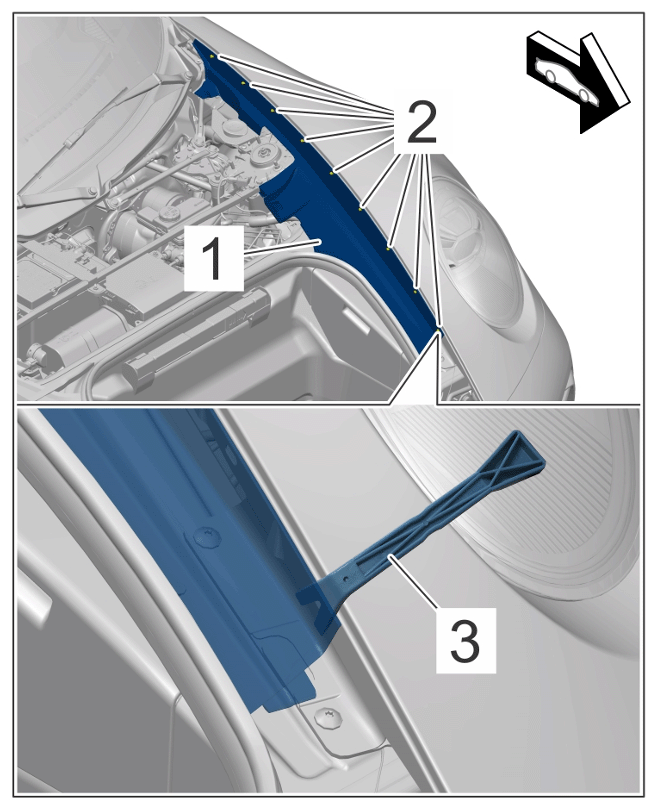 2
1
3