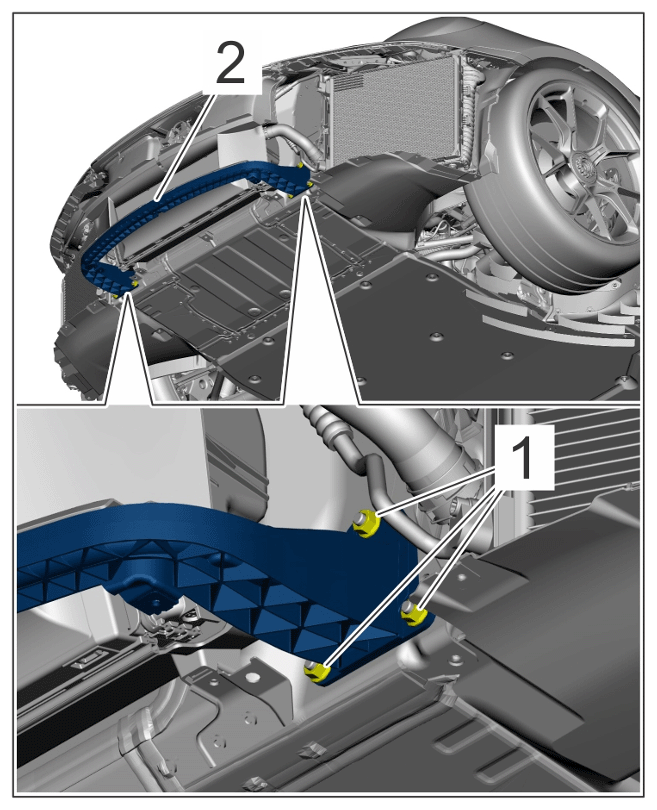 2

1