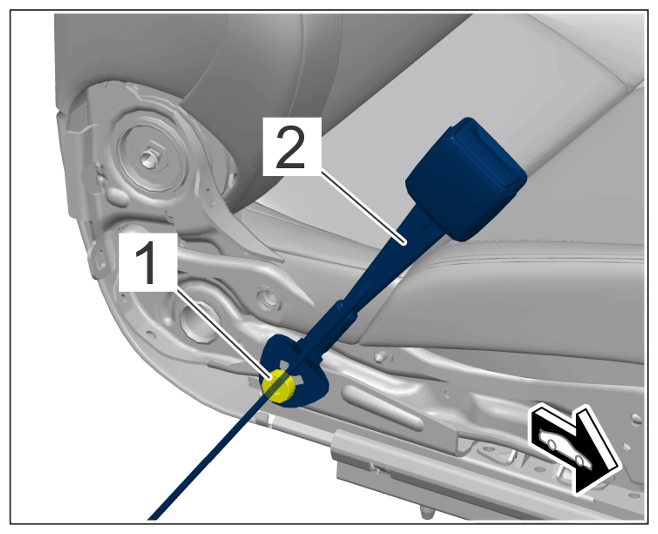 2
1