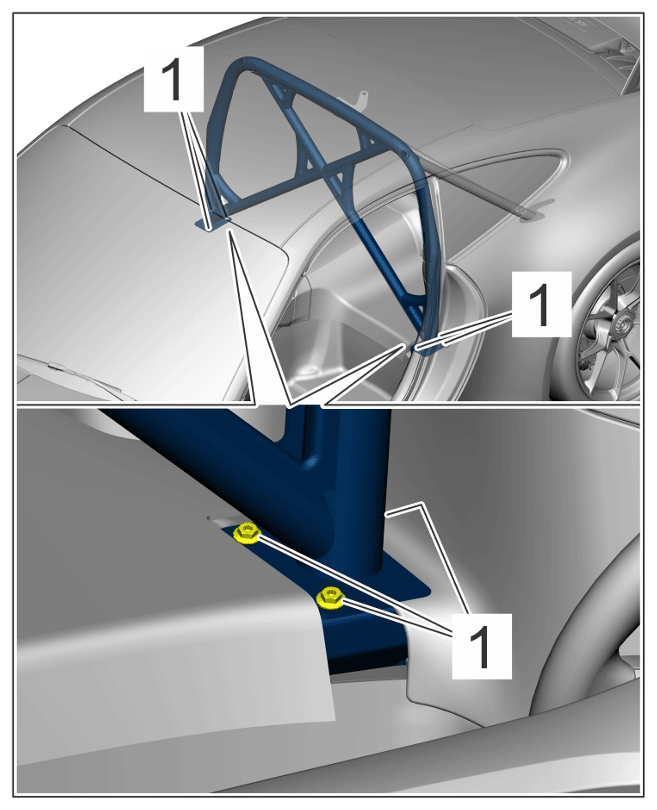 1
1
1