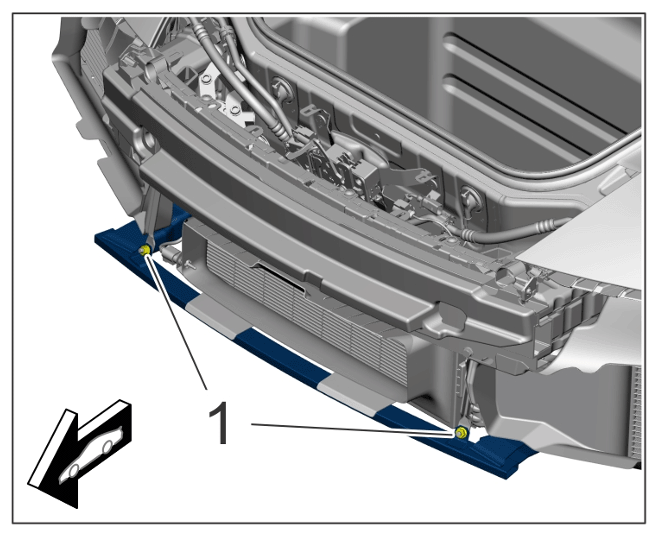 1