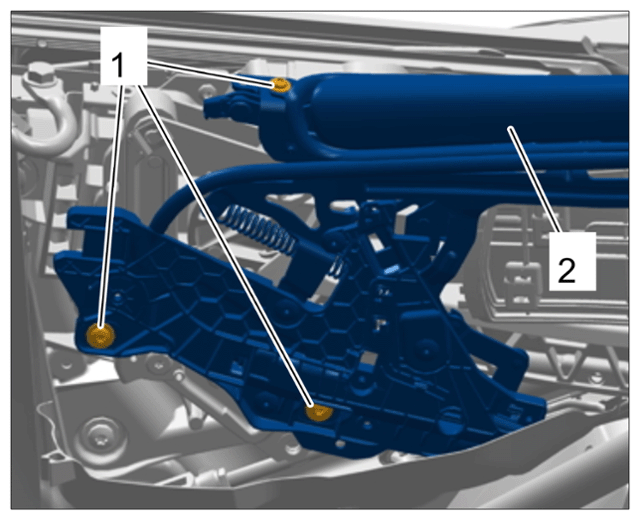 1
2