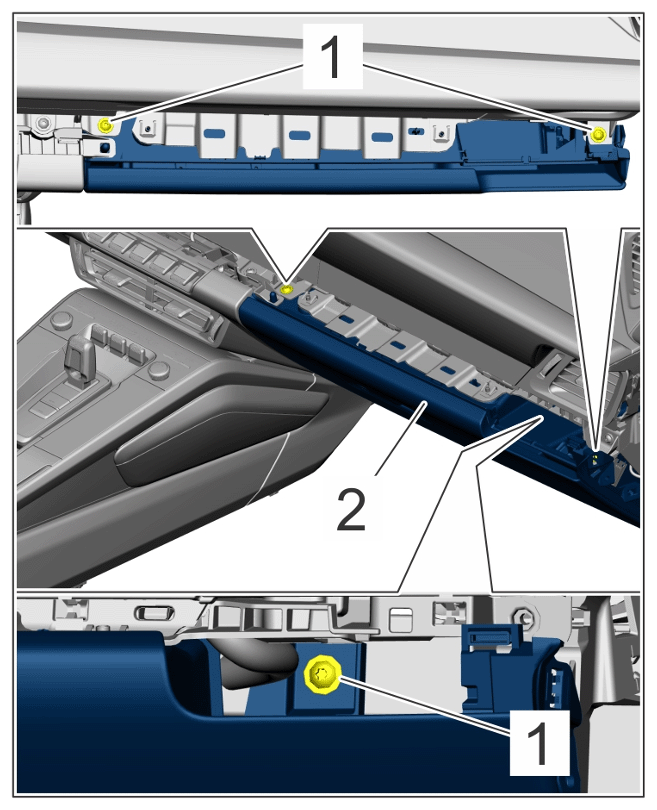 1

2

1