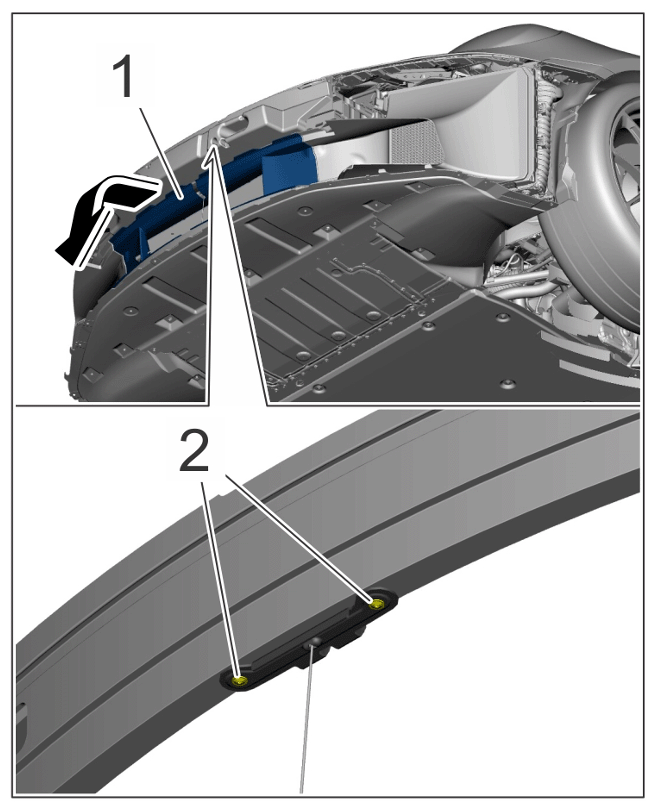 1

2