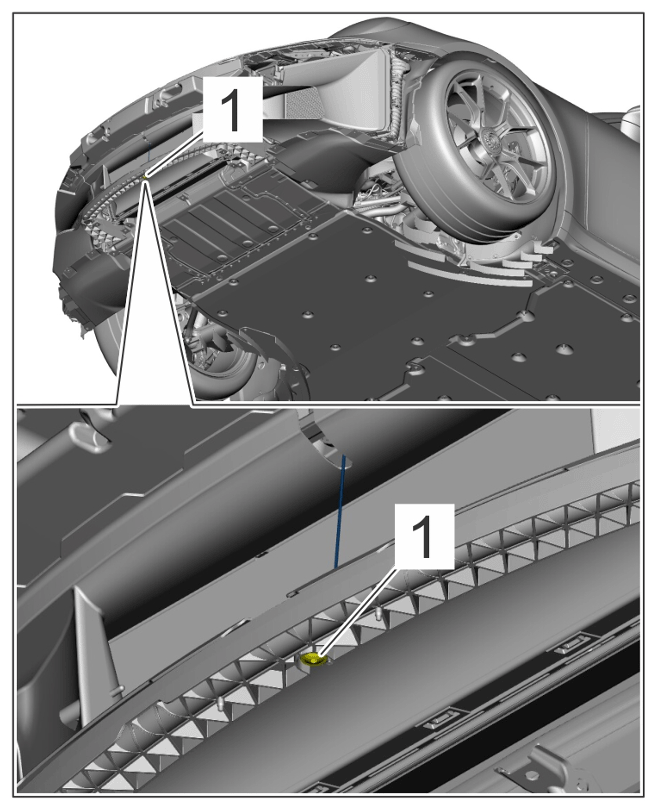 1

1