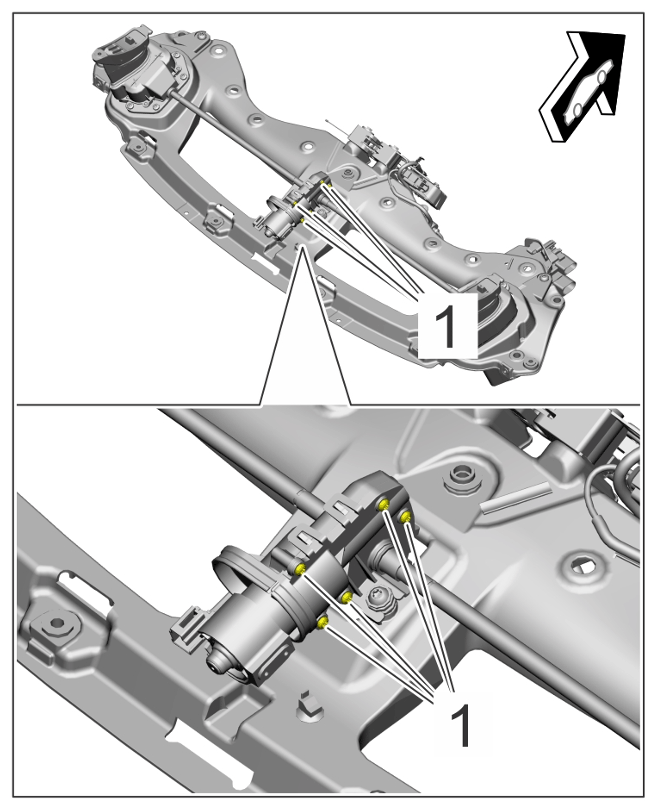 1

1