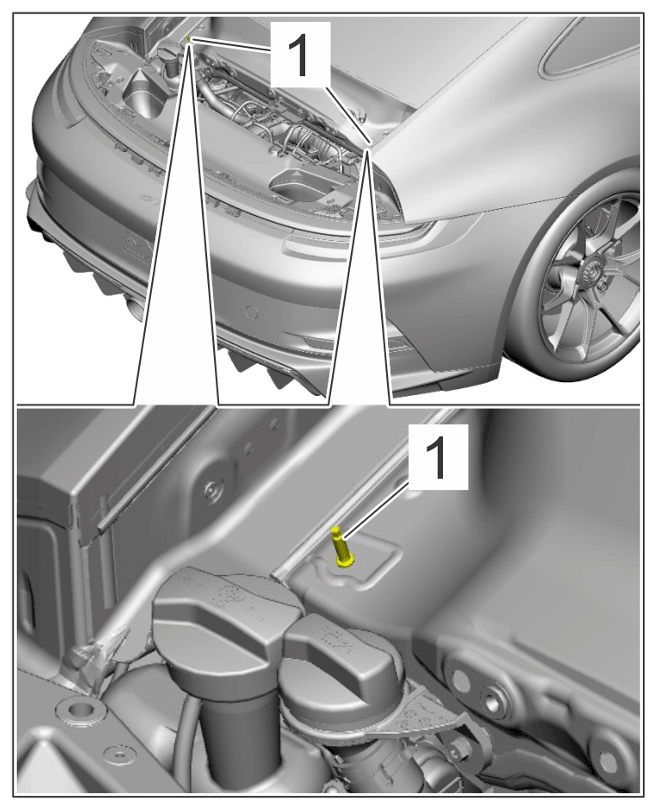 1

1