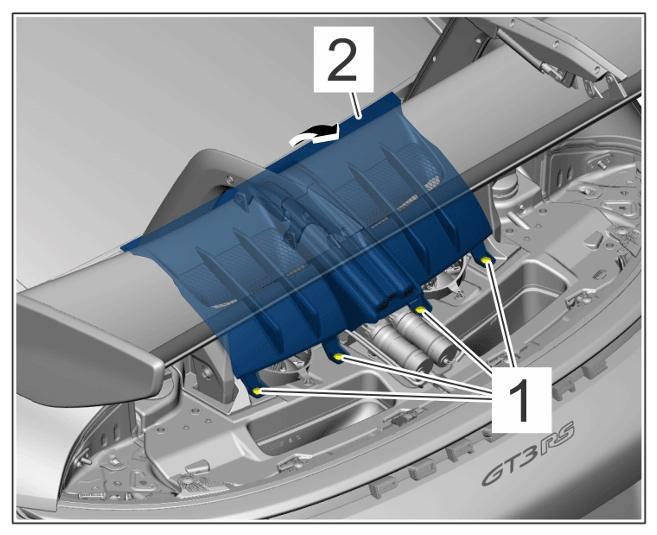 2

1

GT3RS