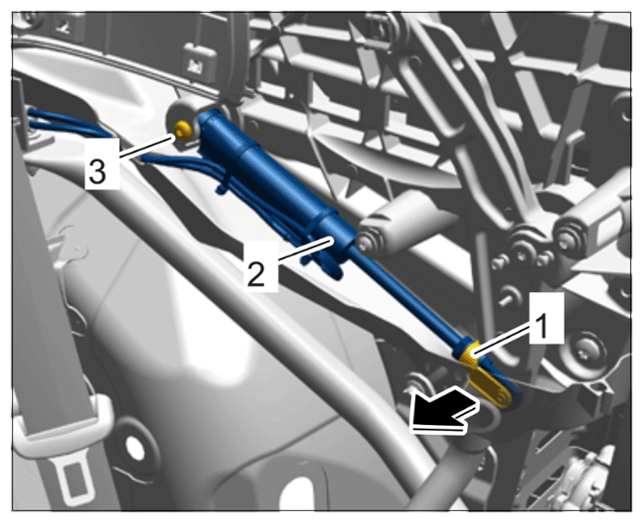 3
2
1