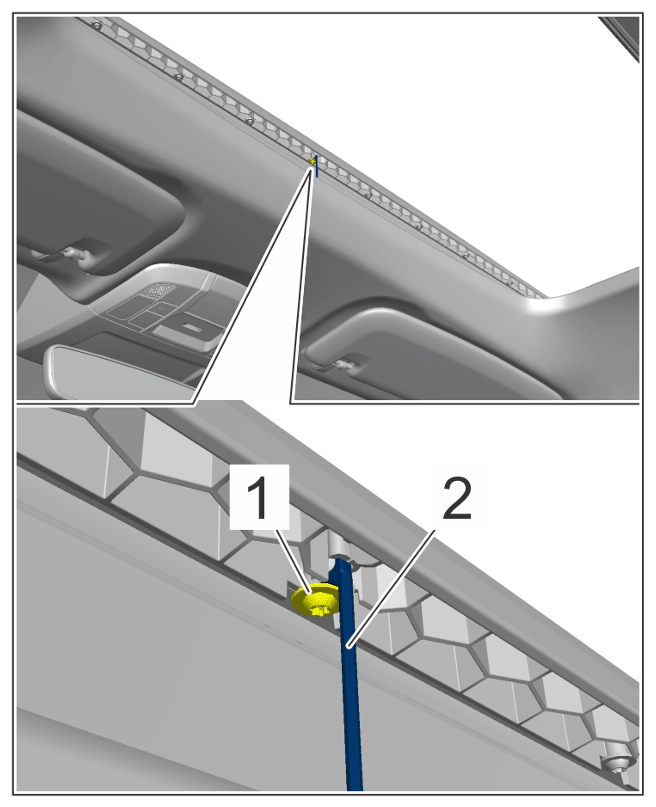 1
2