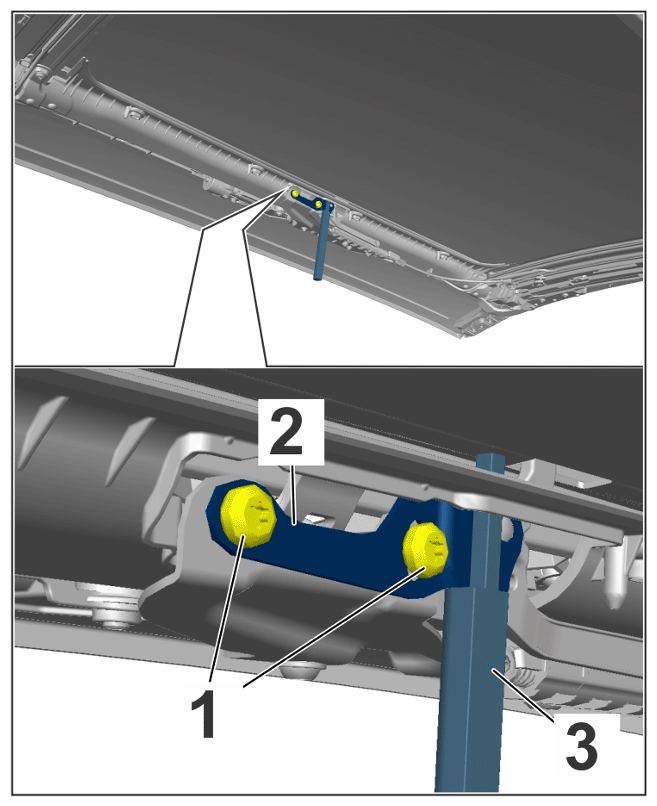 2
1
3