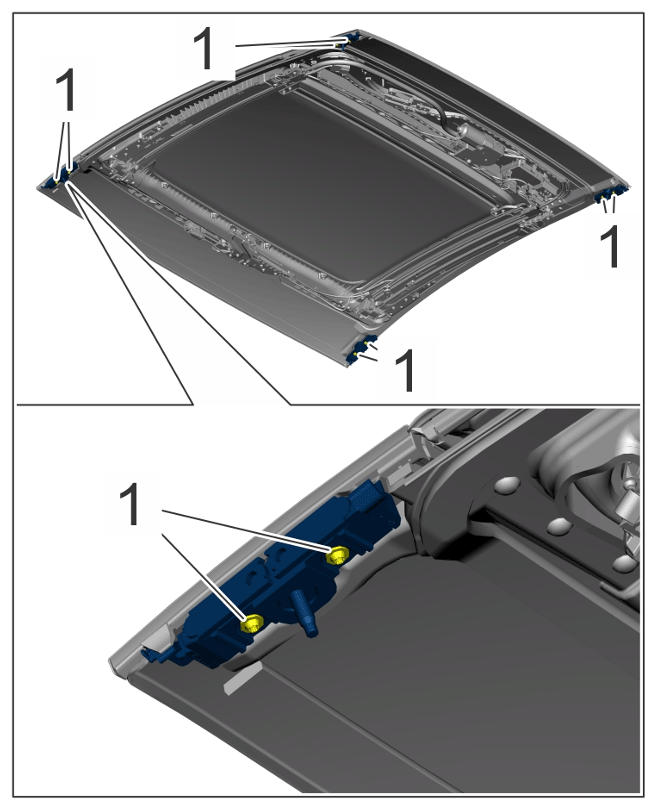 1
1
1
1
1