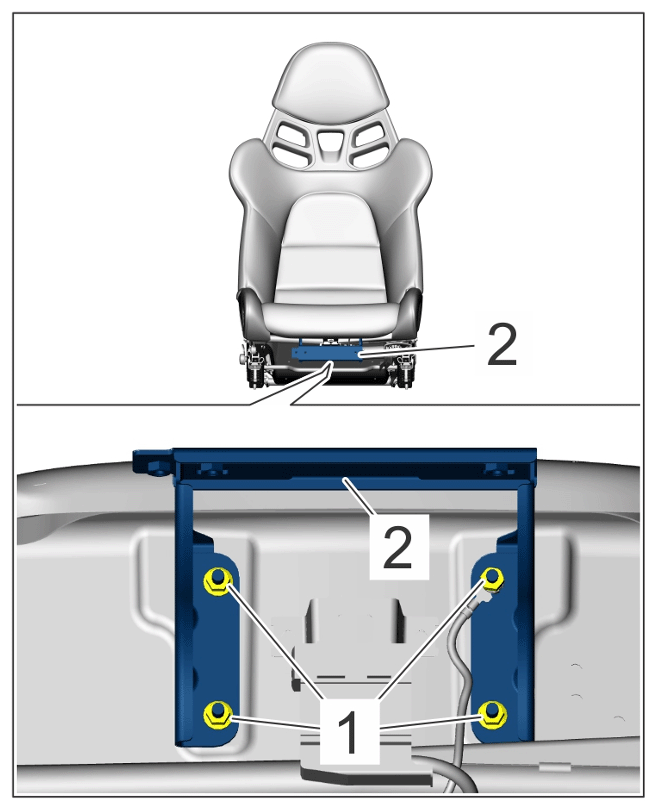 2

2

1