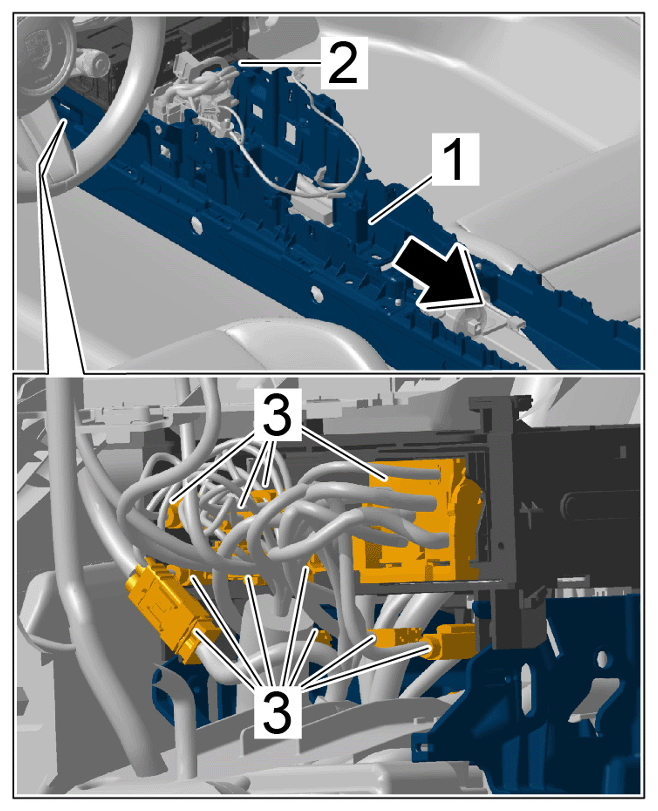 2
1
3
3