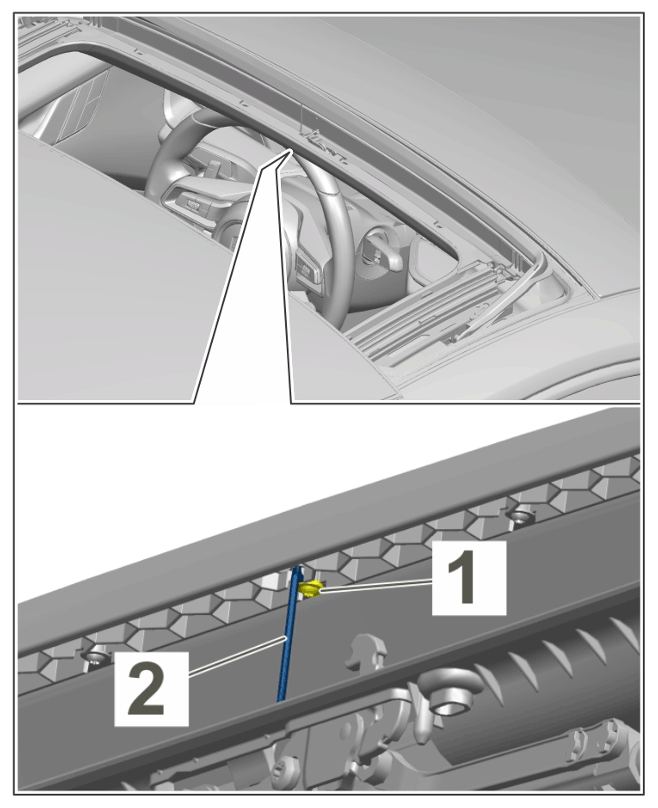 1
2