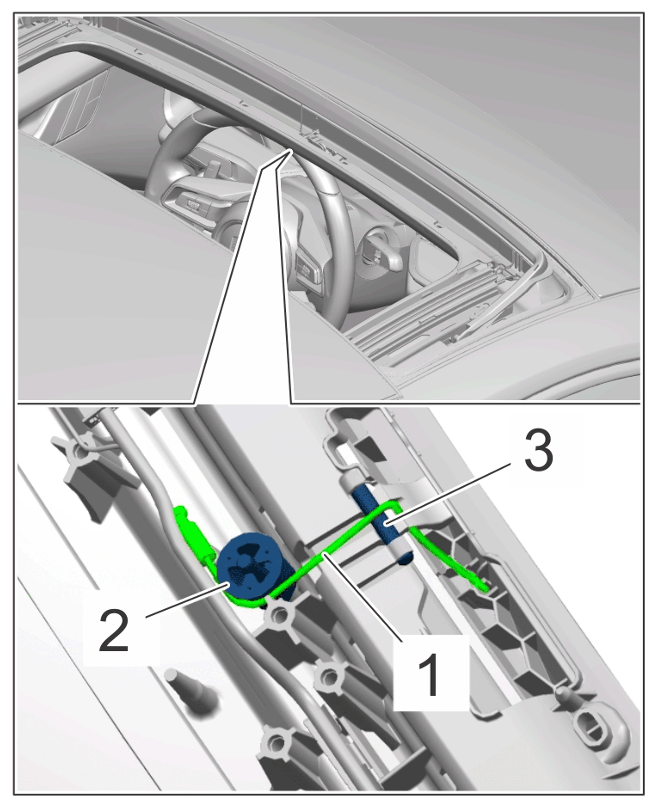 3
2
1