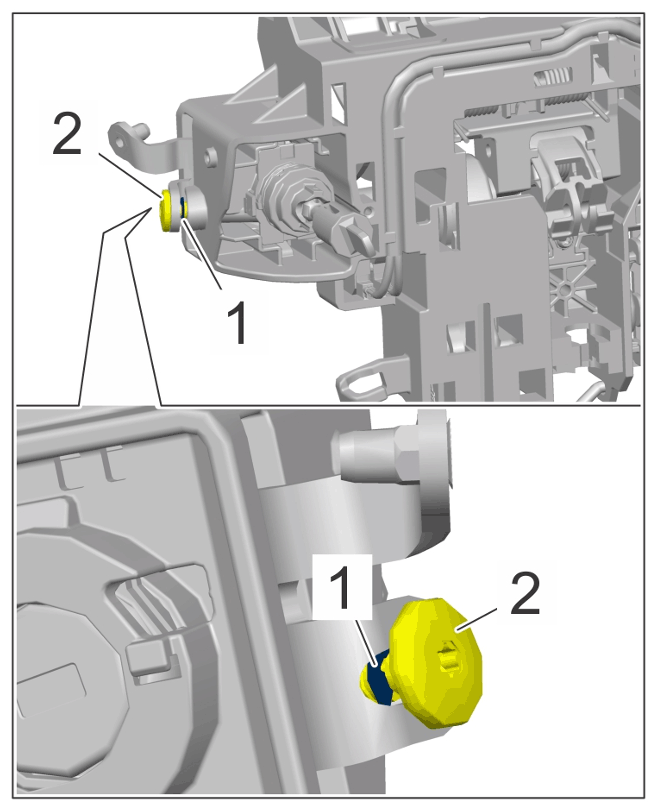 2
1
1
2