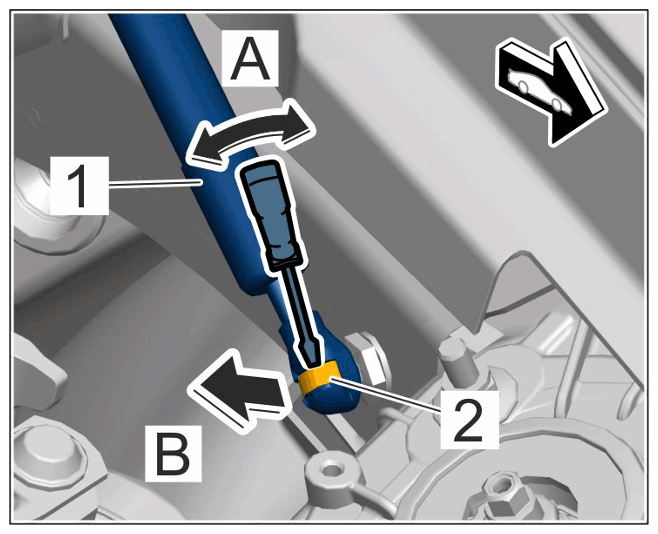 A
1
2
B