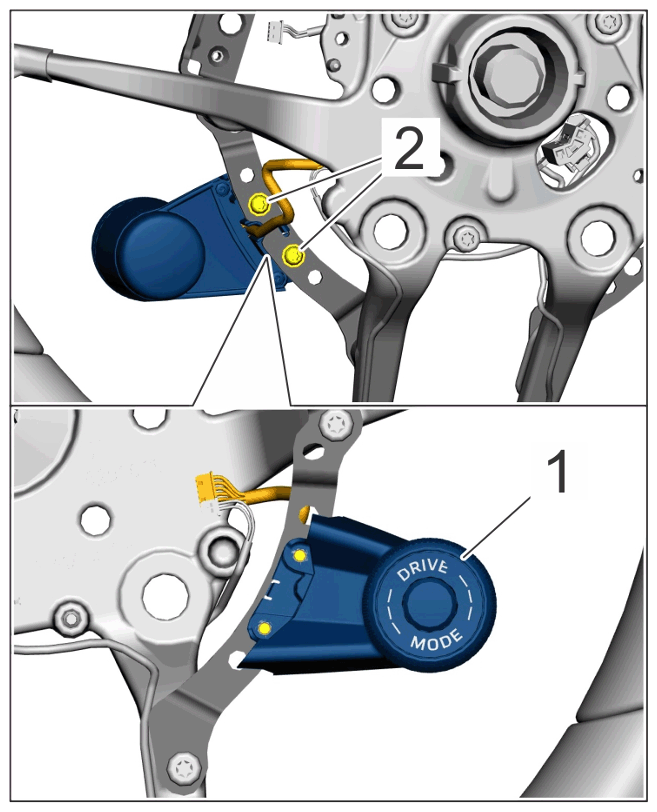 2

1

DRIVE

MODE