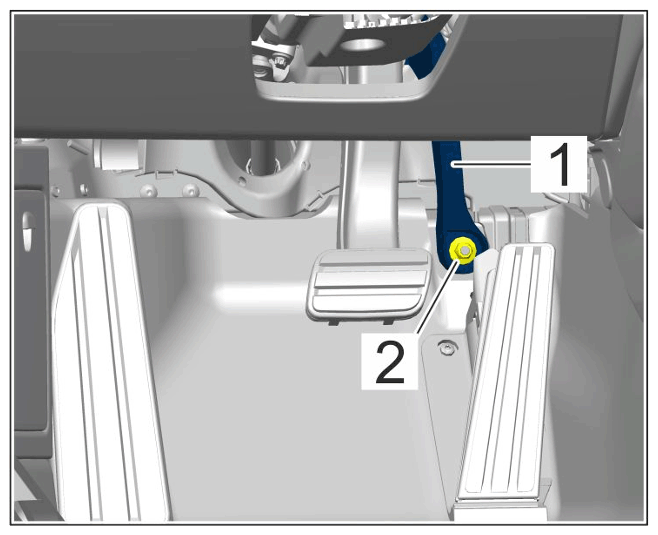 1
2