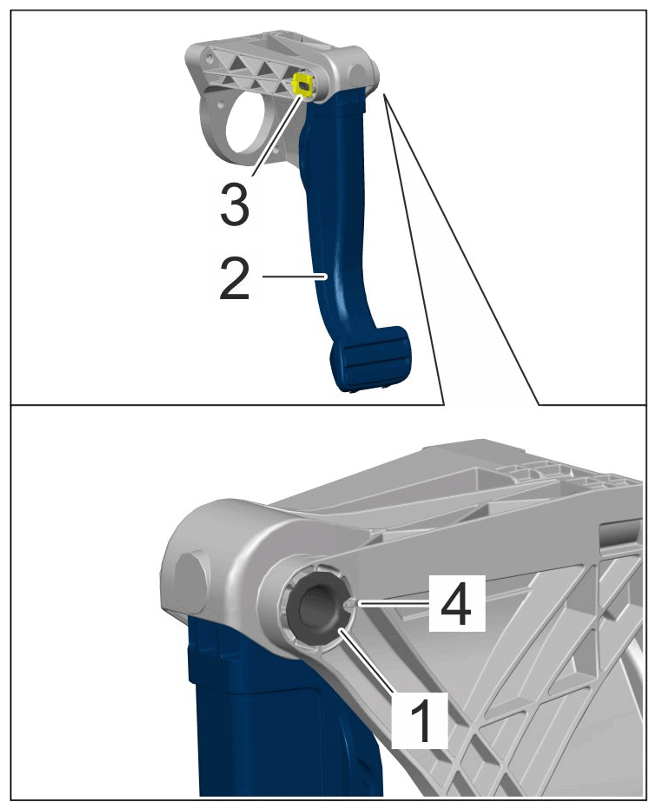 3
2
4
1